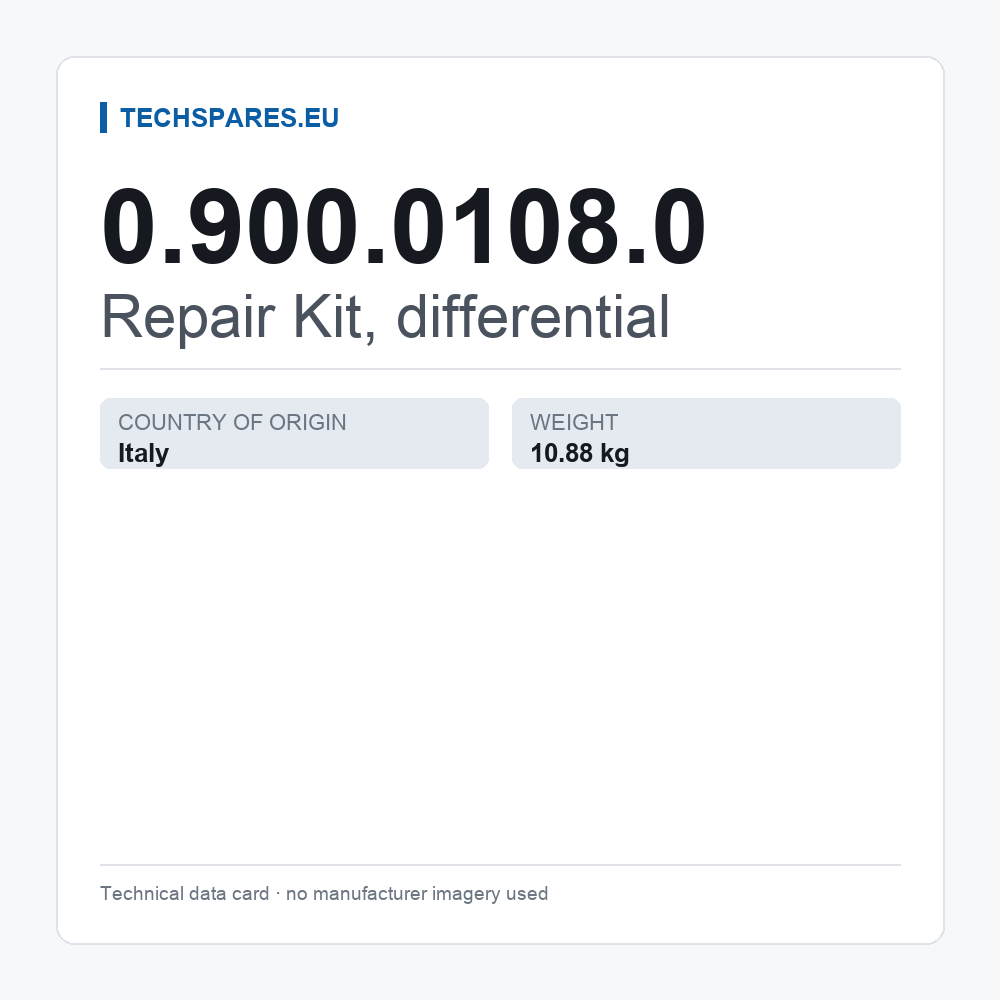 TECHSPARES.EU

0.900.0108.0

Repair Kit, differential

COUNTRY OF ORIGIN
Italy

WEIGHT
10.88 kg

Technical data card · no manufacturer imagery used