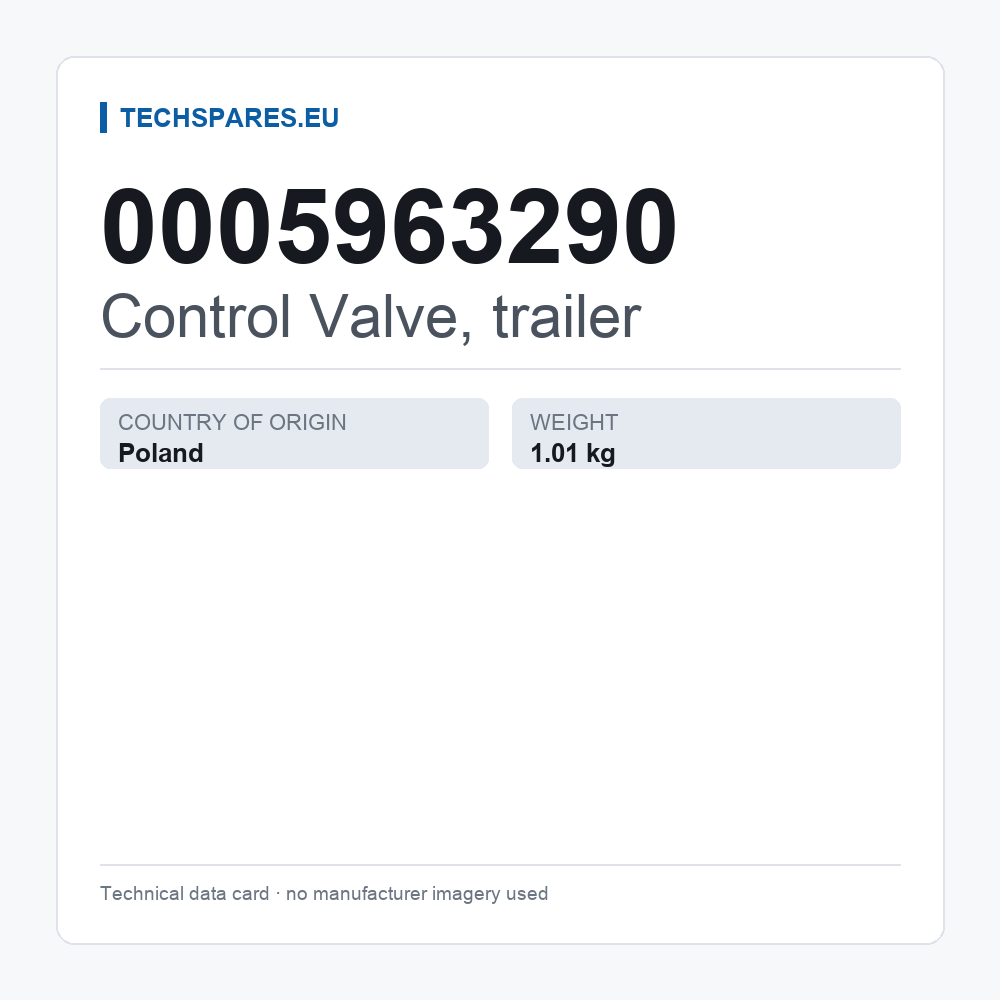 TECHSPARES.EU

0005963290

Control Valve, trailer

COUNTRY OF ORIGIN
Poland

WEIGHT
1.01 kg

Technical data card · no manufacturer imagery used