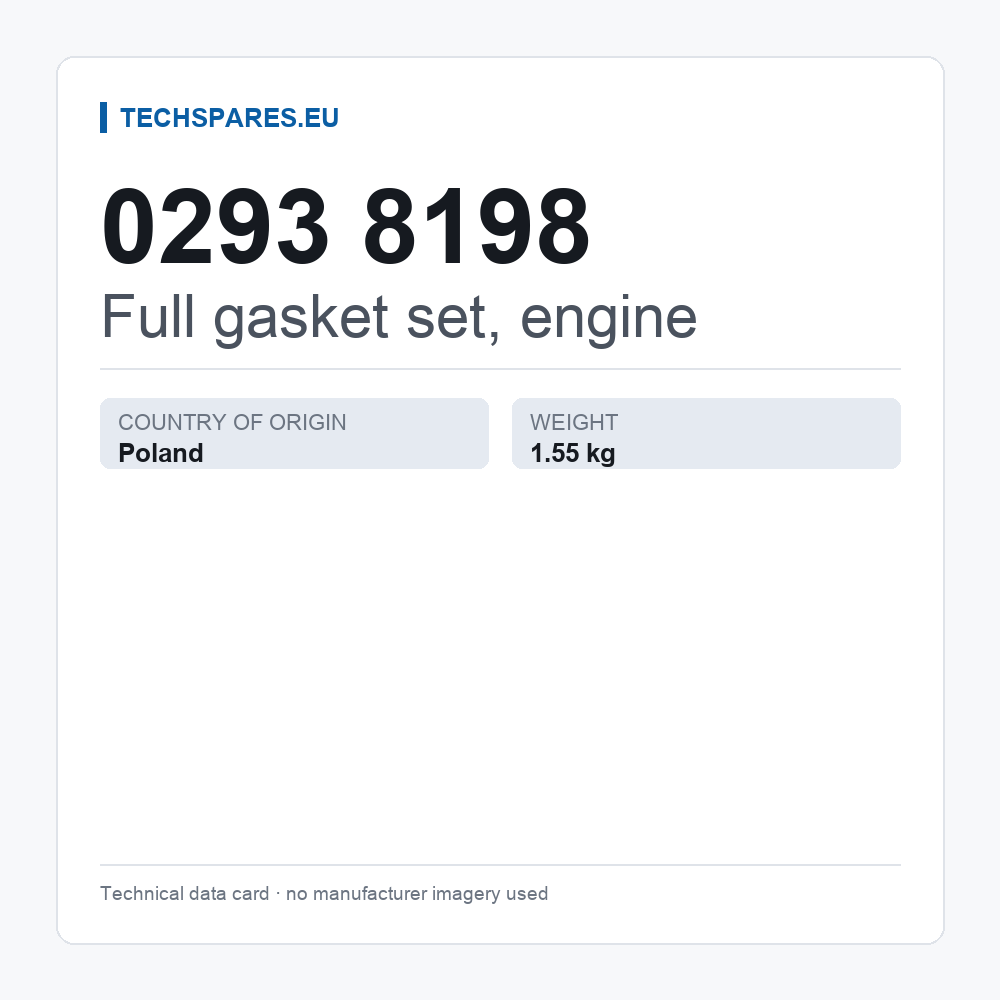 TECHSPARES.EU

0293 8198

Full gasket set, engine

COUNTRY OF ORIGIN
Poland

WEIGHT
1.55 kg

Technical data card · no manufacturer imagery used