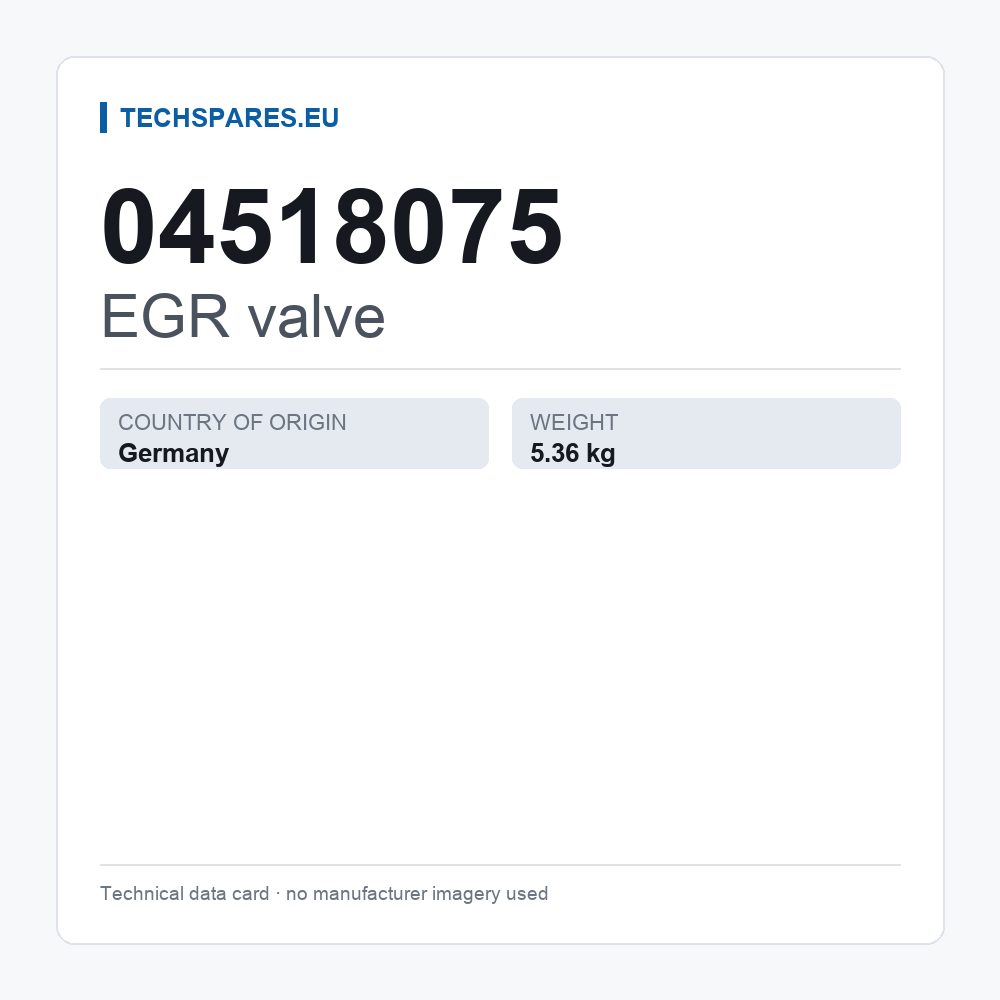 TECHSPARES.EU

04518075

EGR valve

COUNTRY OF ORIGIN
Germany

WEIGHT
5.36 kg

Technical data card · no manufacturer imagery used