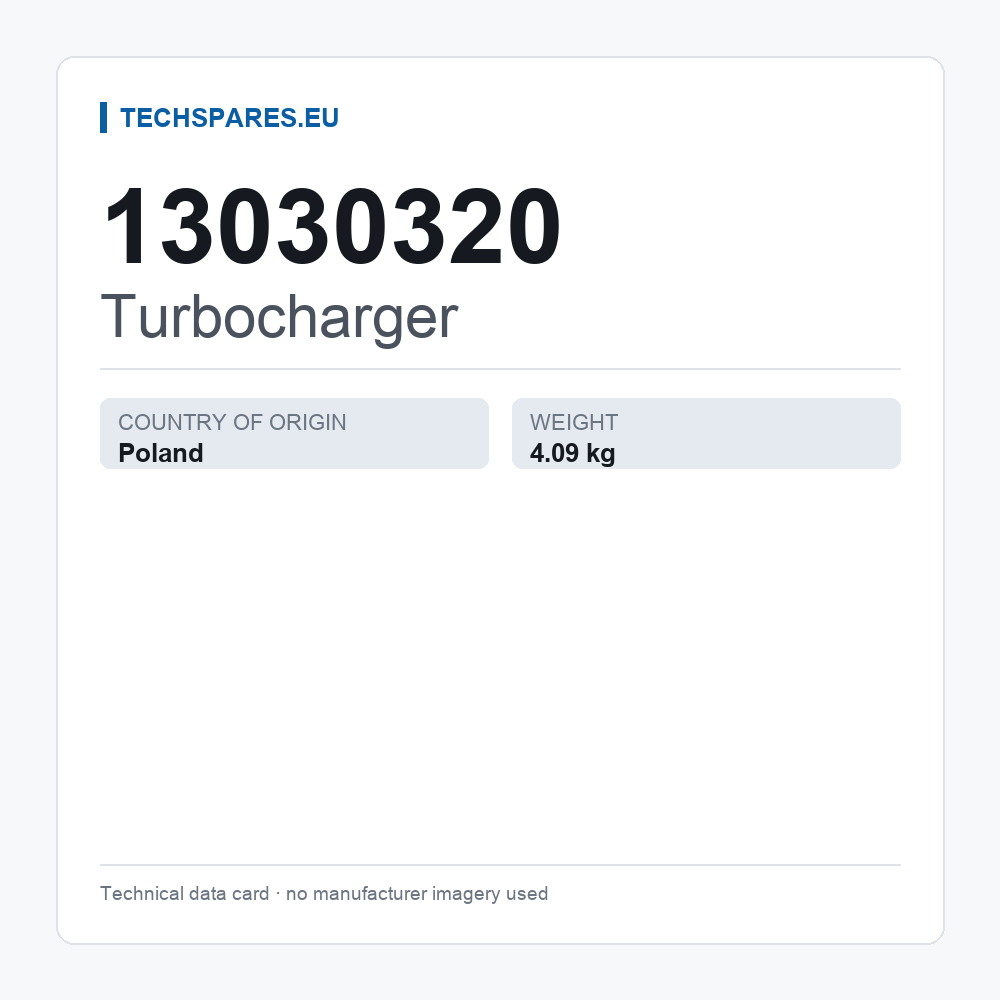 TECHSPARES.EU

13030320

Turbocharger

COUNTRY OF ORIGIN
Poland

WEIGHT
4.09 kg

Technical data card · no manufacturer imagery used