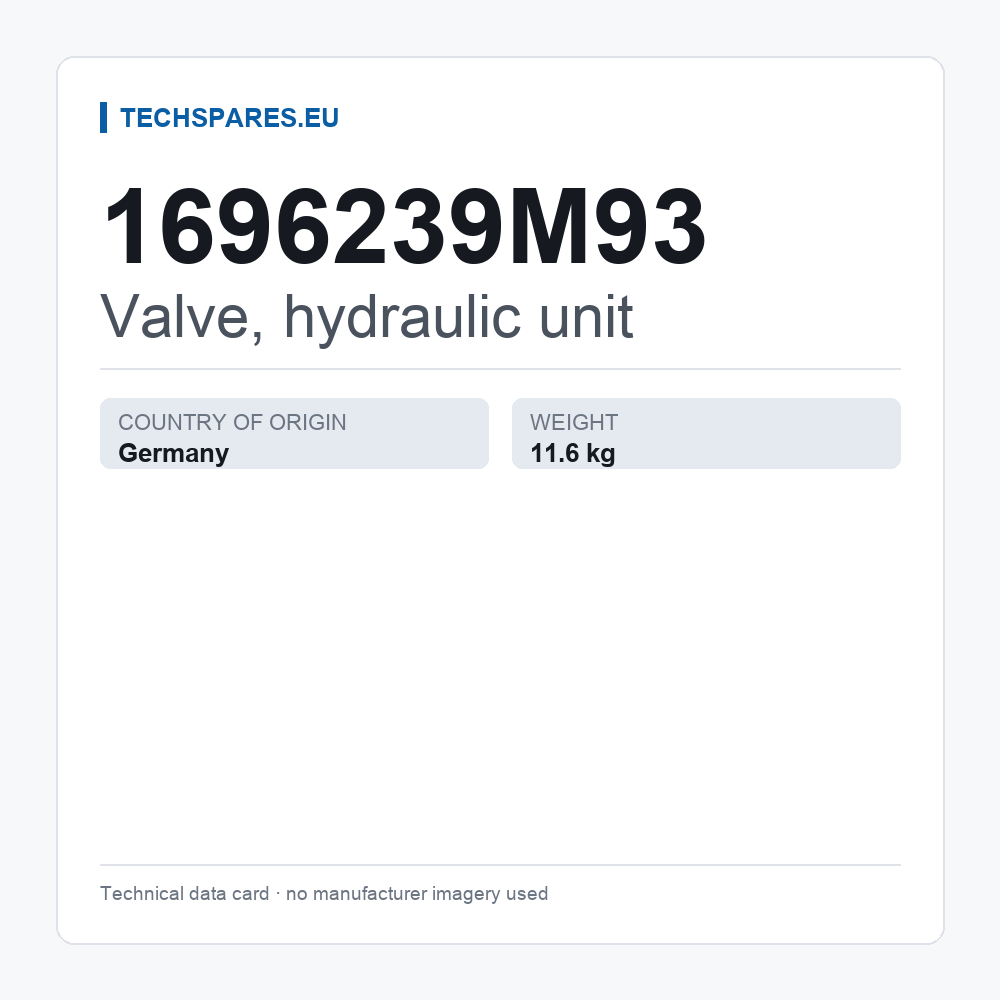 TECHSPARES.EU

1696239M93

Valve, hydraulic unit

COUNTRY OF ORIGIN
Germany

WEIGHT
11.6 kg

Technical data card · no manufacturer imagery used