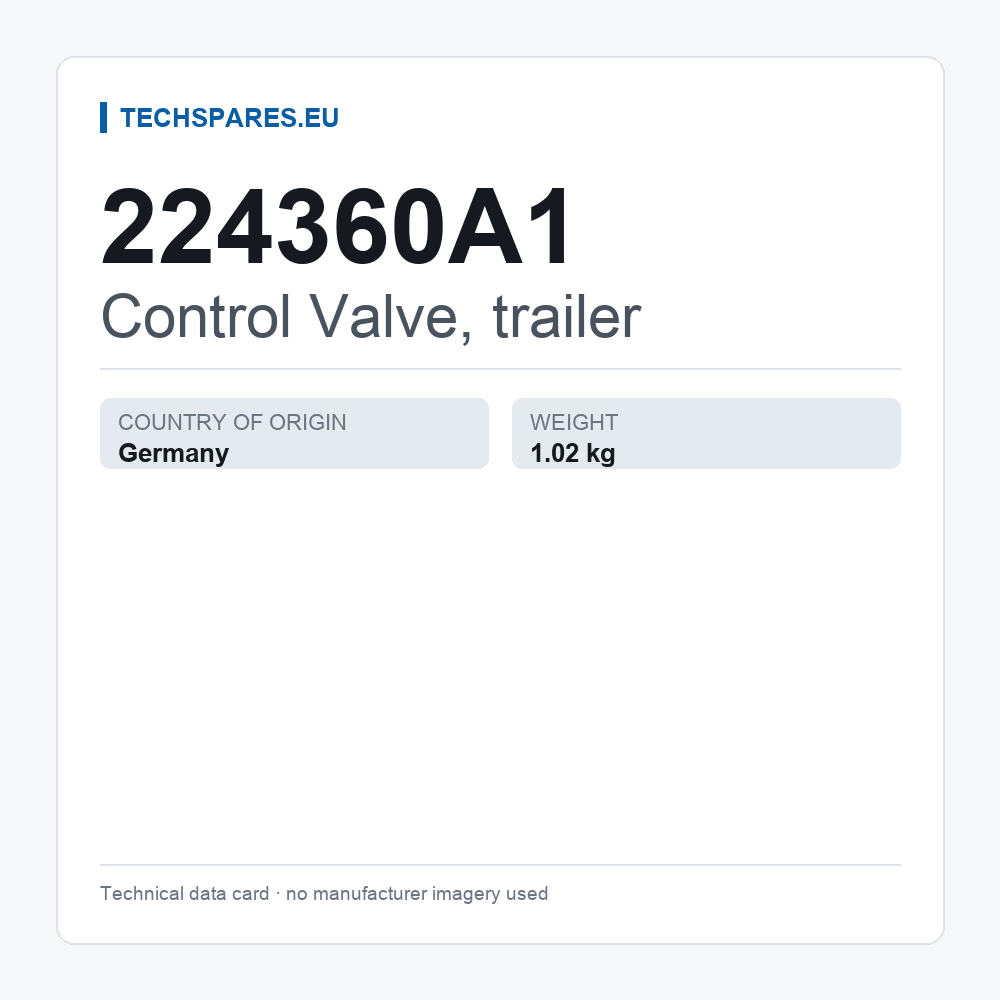 TECHSPARES.EU

224360A1

Control Valve, trailer

COUNTRY OF ORIGIN
Germany

WEIGHT
1.02 kg

Technical data card · no manufacturer imagery used