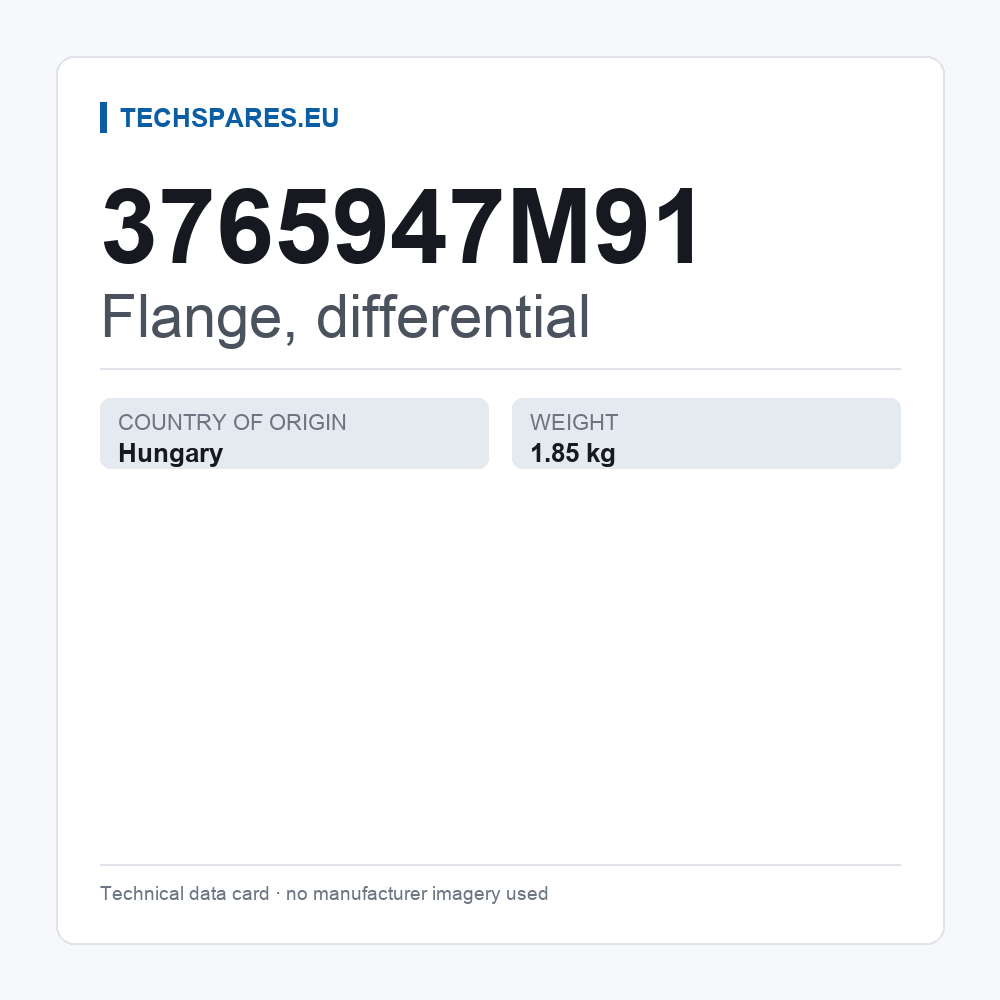 TECHSPARES.EU

3765947M91

Flange, differential

COUNTRY OF ORIGIN
Hungary

WEIGHT
1.85 kg

Technical data card · no manufacturer imagery used