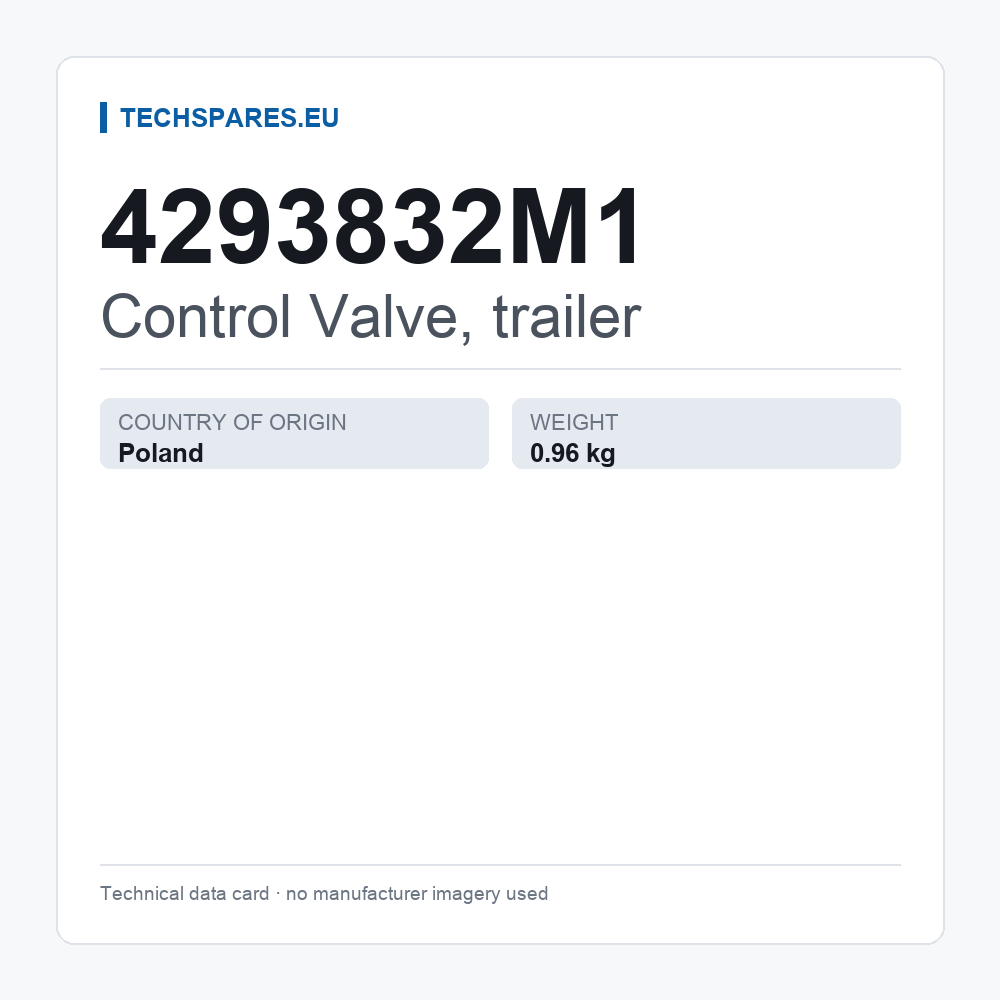 TECHSPARES.EU

4293832M1

Control Valve, trailer

COUNTRY OF ORIGIN
Poland

WEIGHT
0.96 kg

Technical data card · no manufacturer imagery used