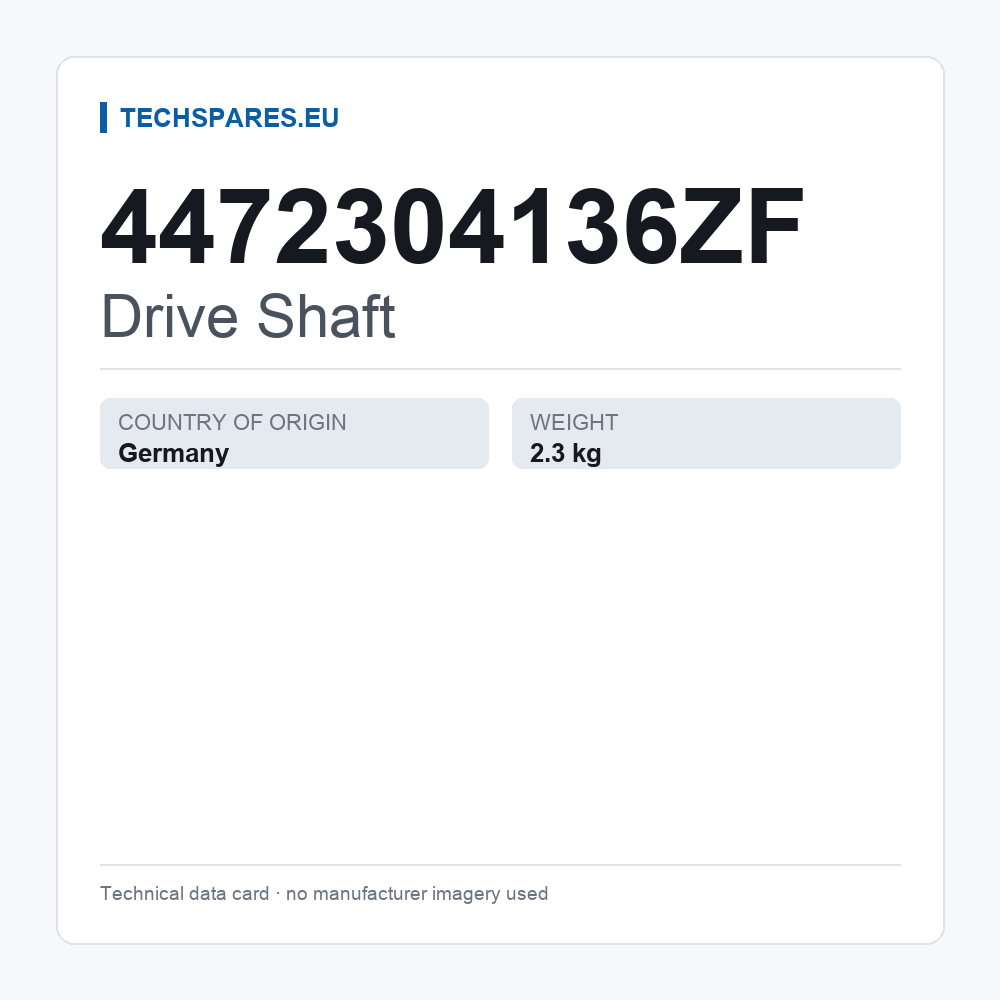 TECHSPARES.EU

4472304136ZF

Drive Shaft

COUNTRY OF ORIGIN
Germany

WEIGHT
2.3 kg

Technical data card · no manufacturer imagery used