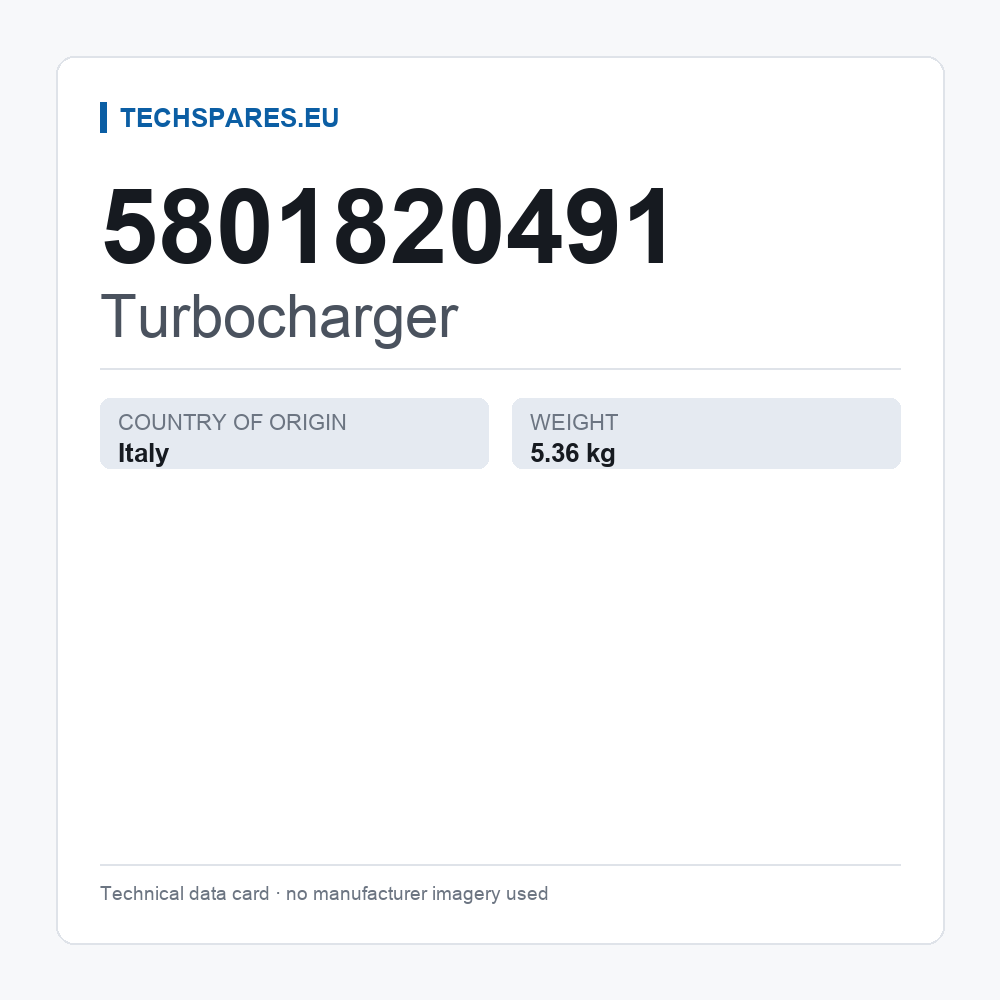 TECHSPARES.EU

5801820491
Turbocharger

COUNTRY OF ORIGIN
Italy

WEIGHT
5.36 kg

Technical data card · no manufacturer imagery used