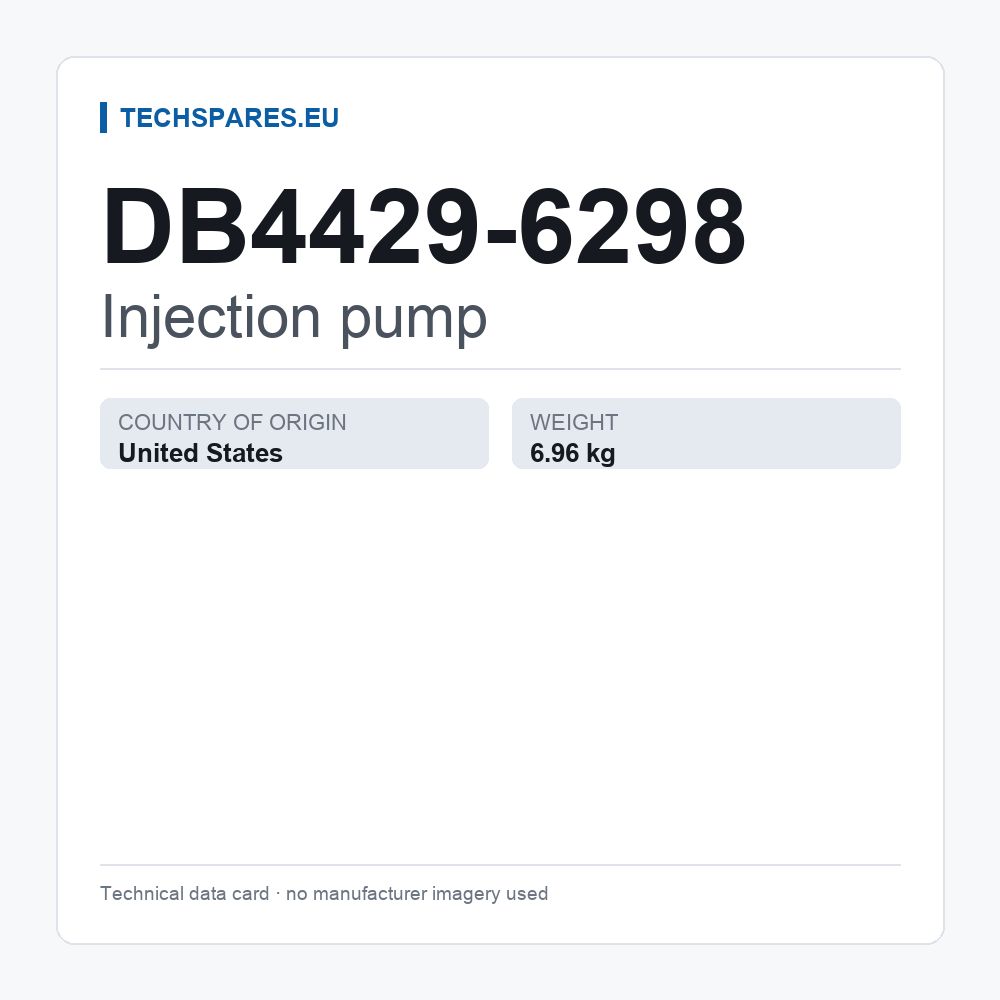 TECHSPARES.EU

DB4429-6298

Injection pump

COUNTRY OF ORIGIN
United States

WEIGHT
6.96 kg

Technical data card · no manufacturer imagery used