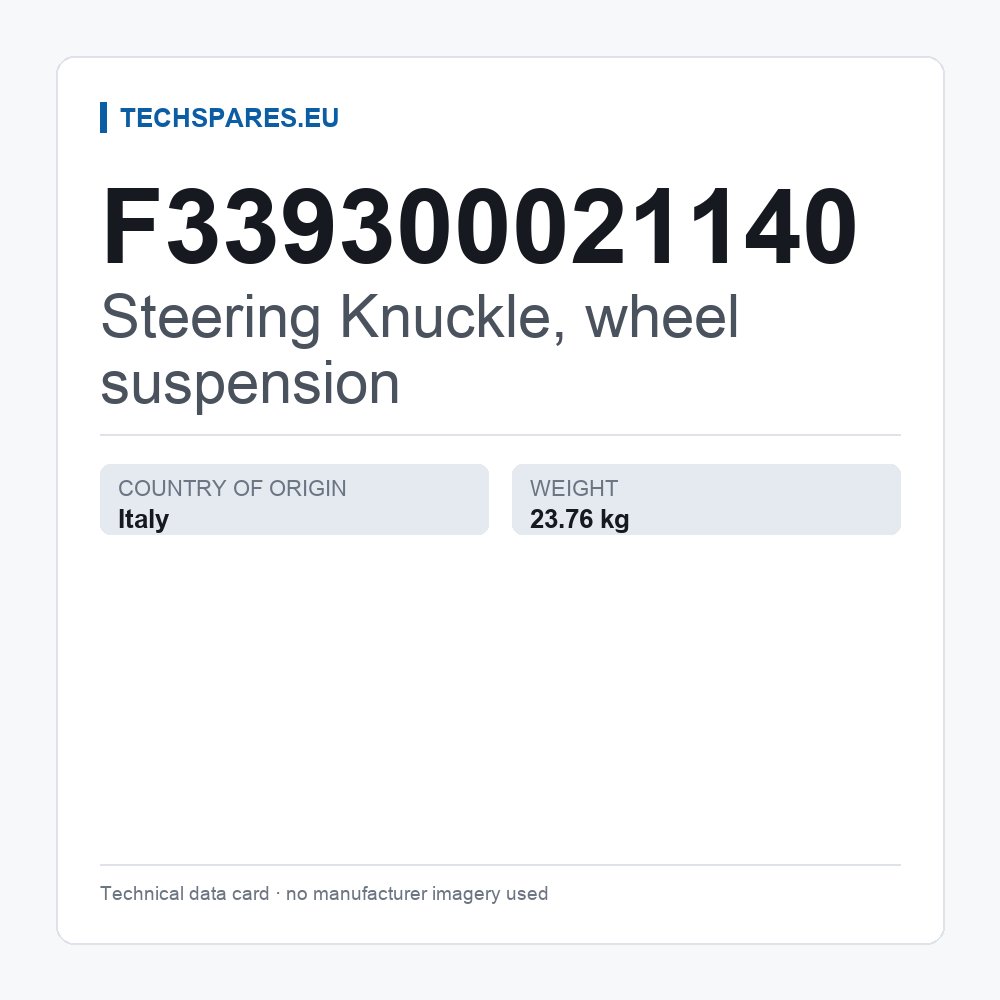 TECHSPARES.EU

F339300021140

Steering Knuckle, wheel suspension

COUNTRY OF ORIGIN
Italy

WEIGHT
23.76 kg

Technical data card · no manufacturer imagery used