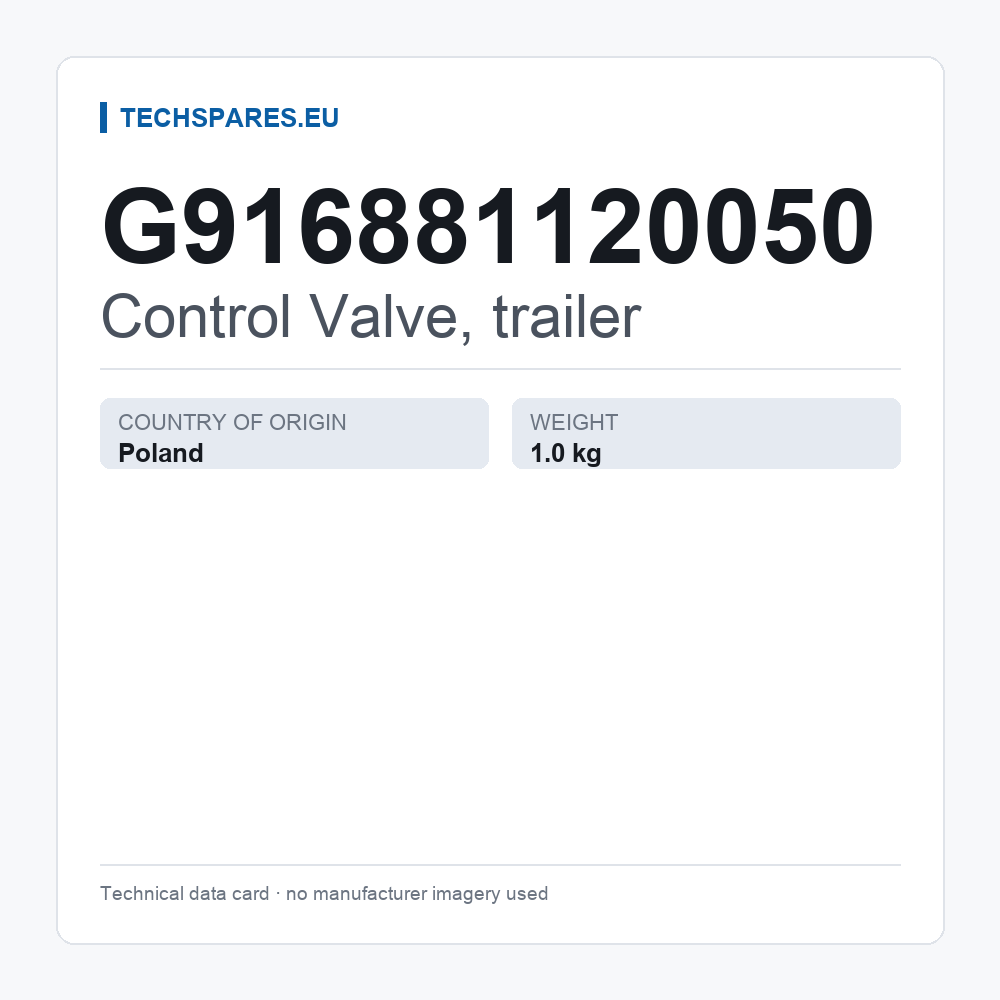 TECHSPARES.EU

G916881120050

Control Valve, trailer

COUNTRY OF ORIGIN
Poland

WEIGHT
1.0 kg

Technical data card · no manufacturer imagery used