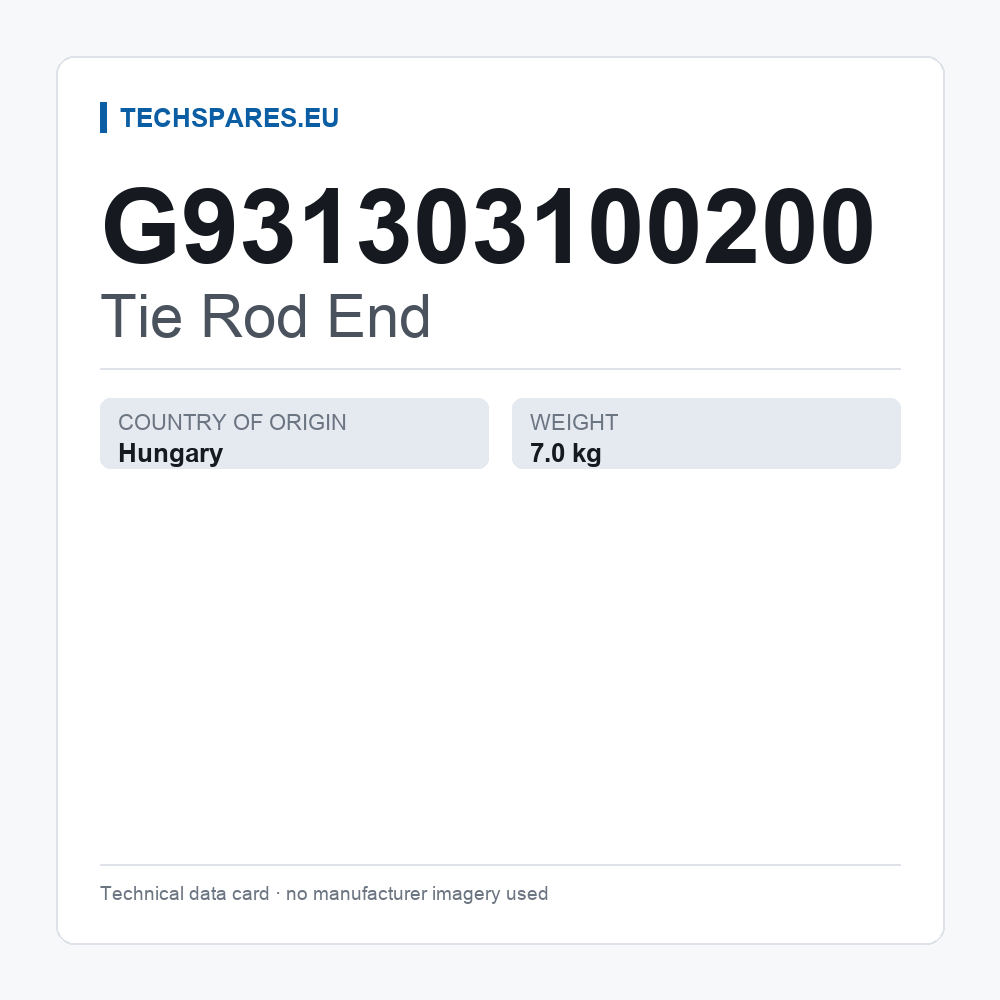 TECHSPARES.EU

G931303100200

Tie Rod End

COUNTRY OF ORIGIN
Hungary

WEIGHT
7.0 kg

Technical data card · no manufacturer imagery used