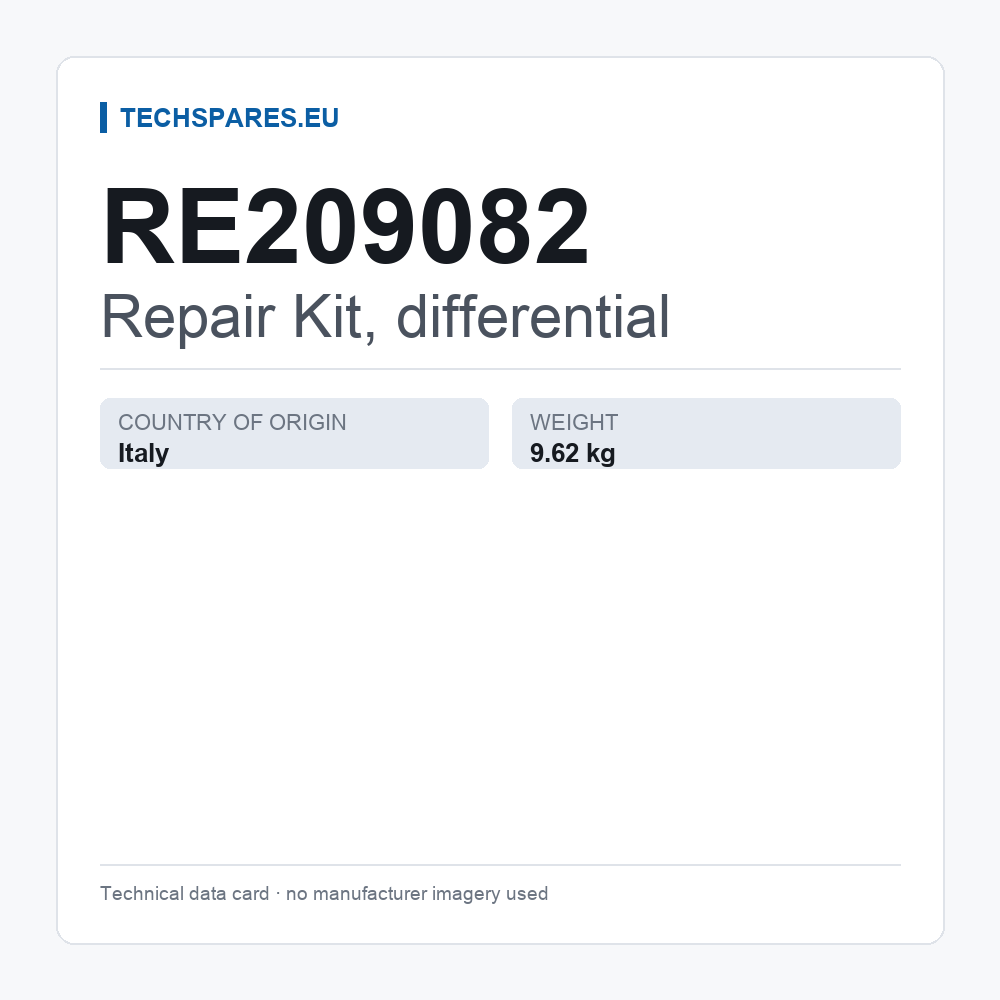 TECHSPARES.EU

RE209082

Repair Kit, differential

COUNTRY OF ORIGIN
Italy

WEIGHT
9.62 kg

Technical data card · no manufacturer imagery used