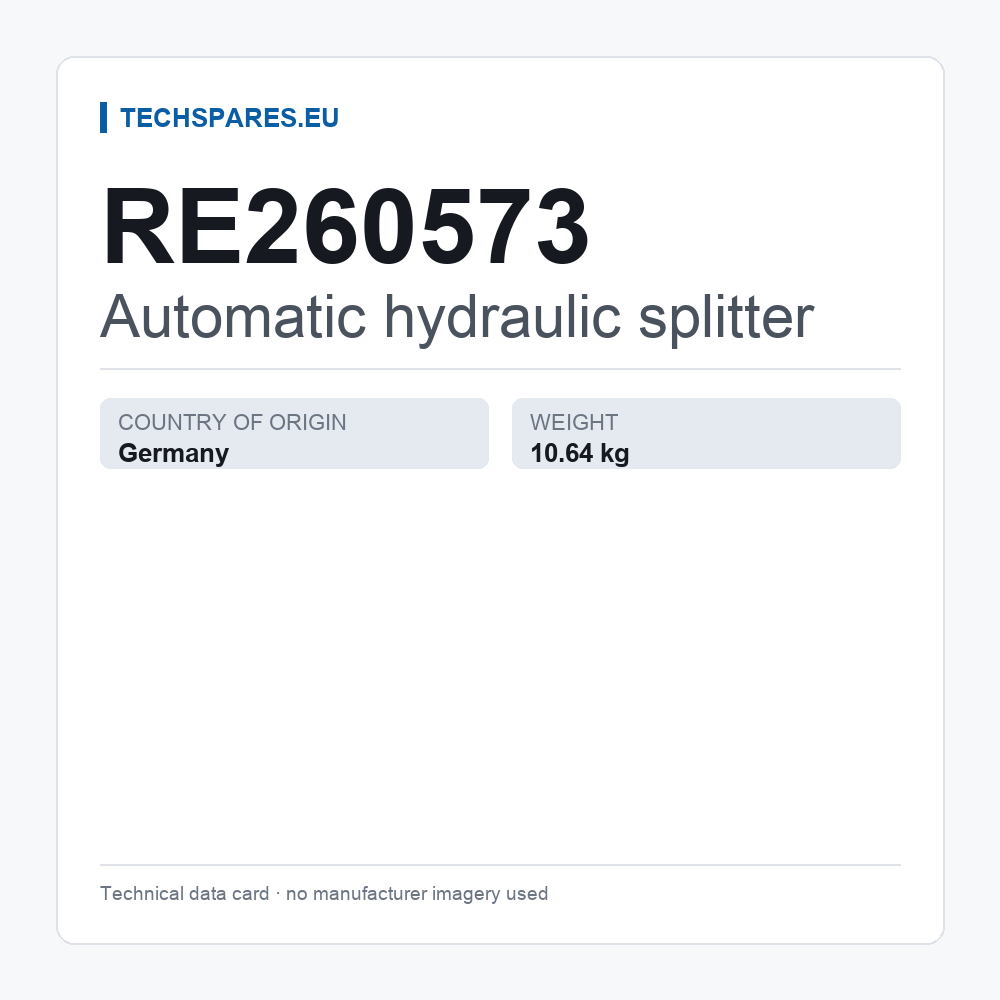 TECHSPARES.EU

RE260573

Automatic hydraulic splitter

COUNTRY OF ORIGIN
Germany

WEIGHT
10.64 kg

Technical data card · no manufacturer imagery used